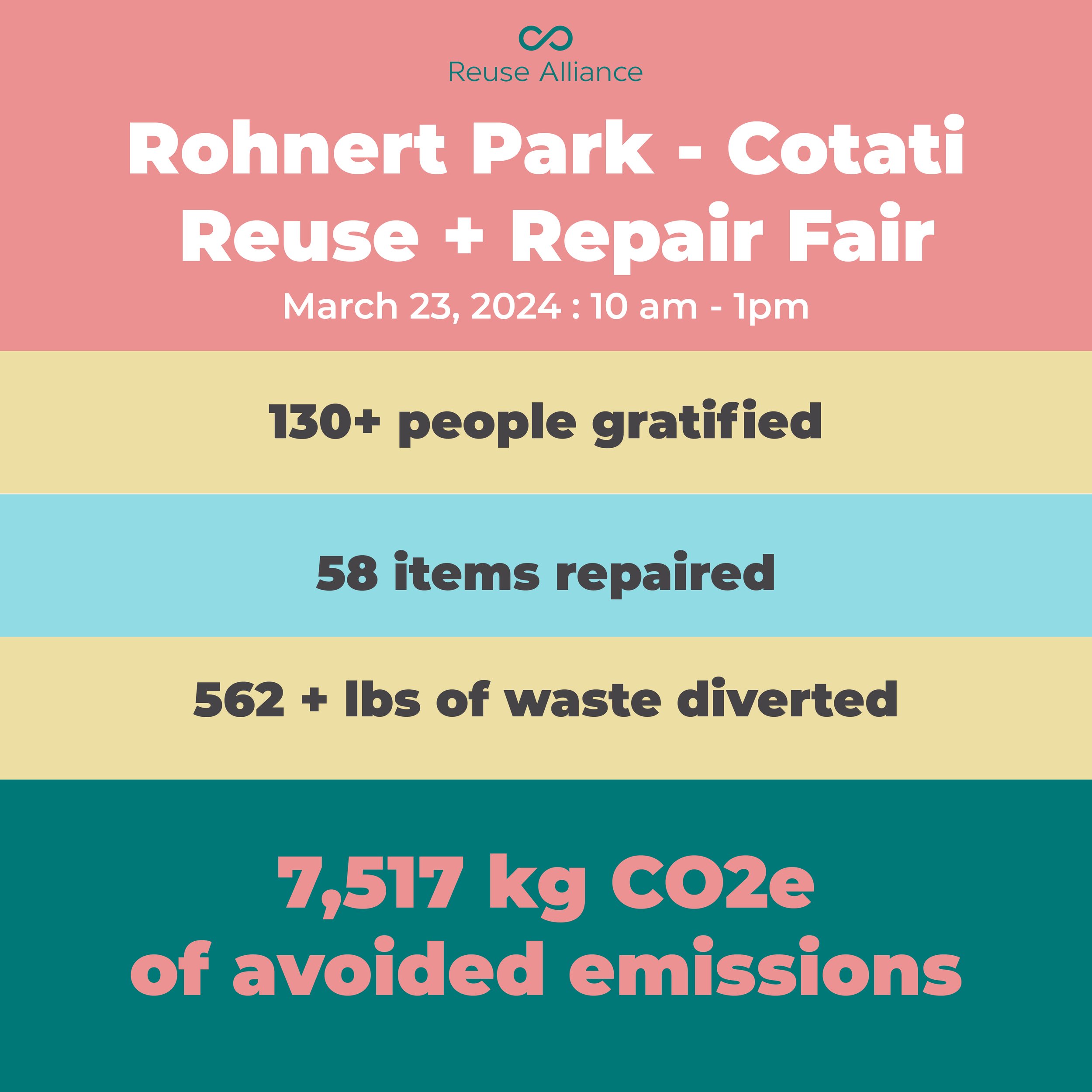 Reuse Alliance

Rohnert Park - Cotati Reuse + Repair Fair

March 23, 2024 : 10 am - 1pm

130+ people gratified

58 items repaired

562 + lbs of waste diverted

7,517 kg CO2e of avoided emissions